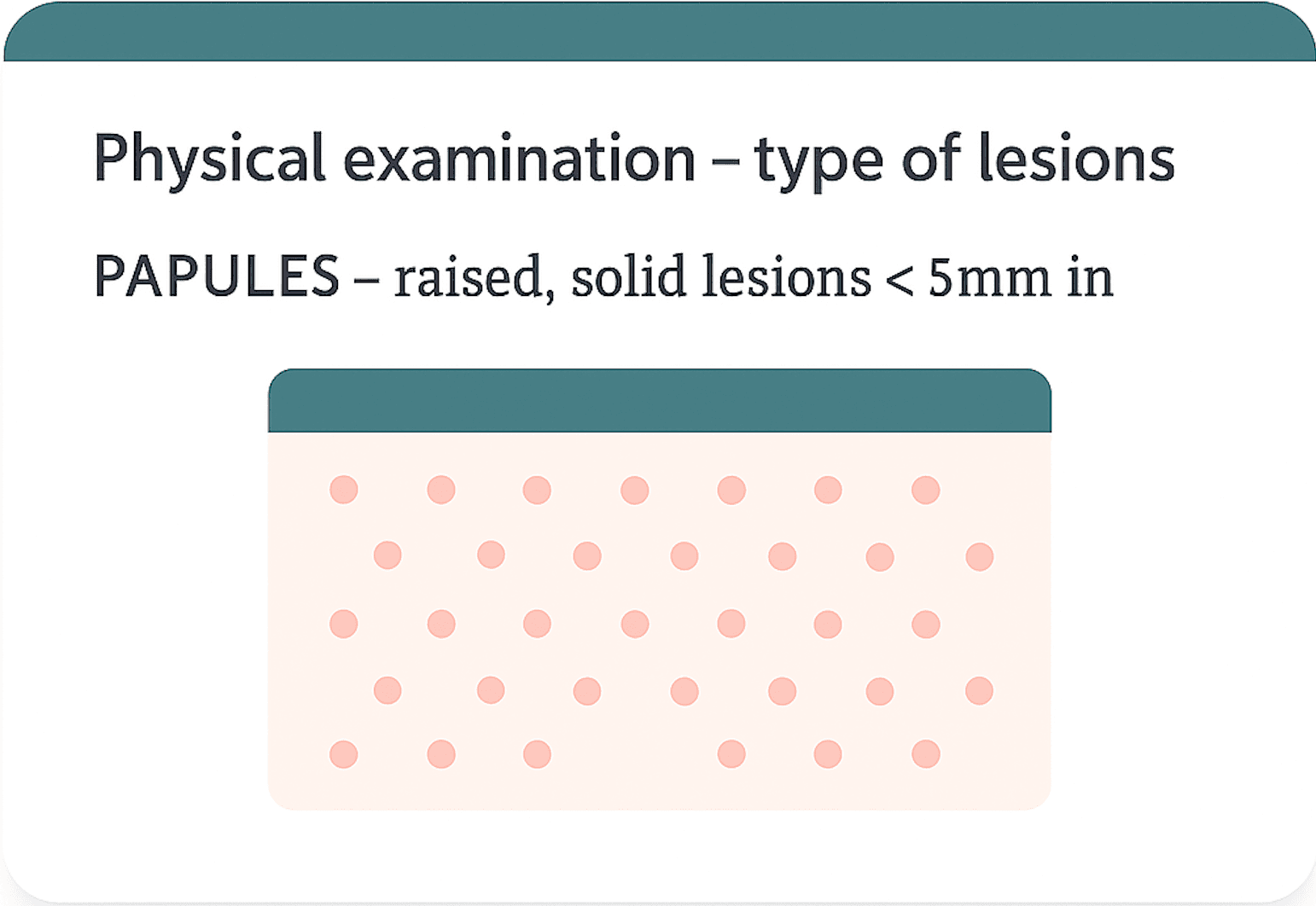 Physical examination – type of lesions

PAPULES – raised, solid lesions < 5mm in